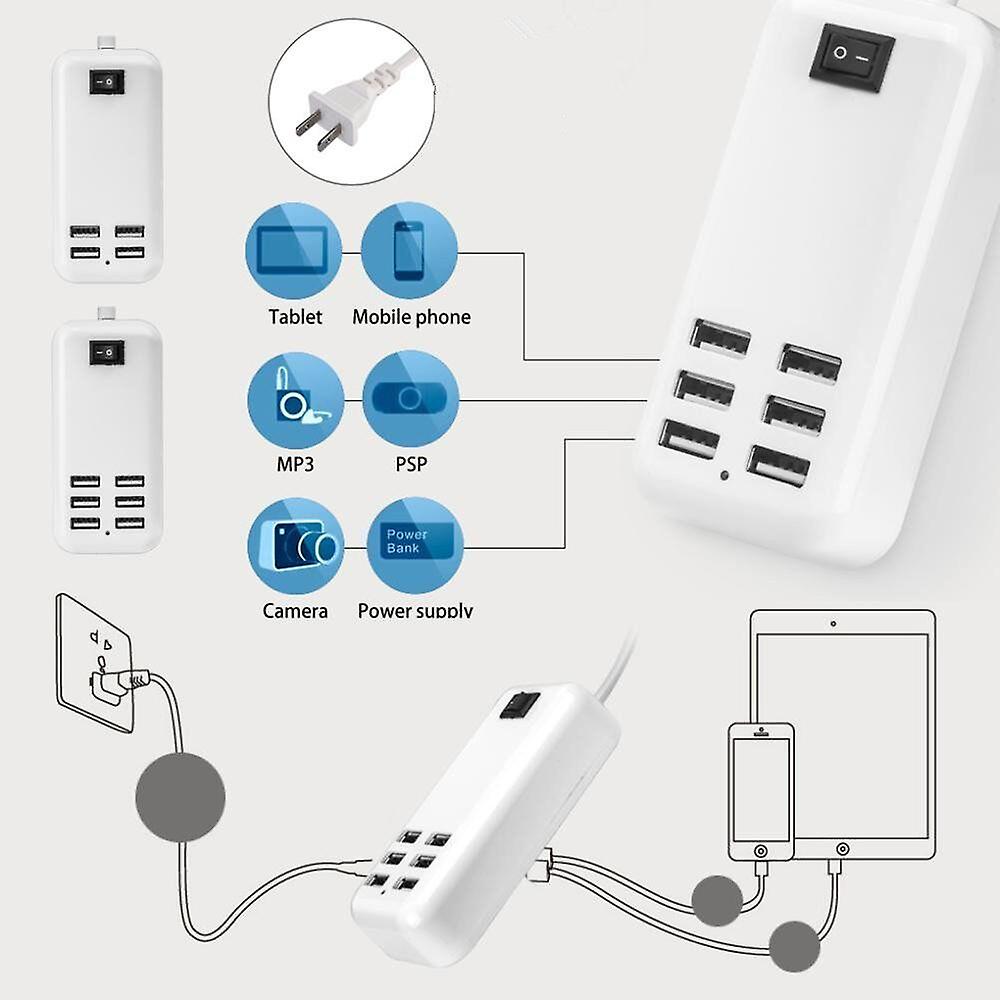 Tablet
Mobile phone
MP3
PSP
Power Bank
Camera
Power supply