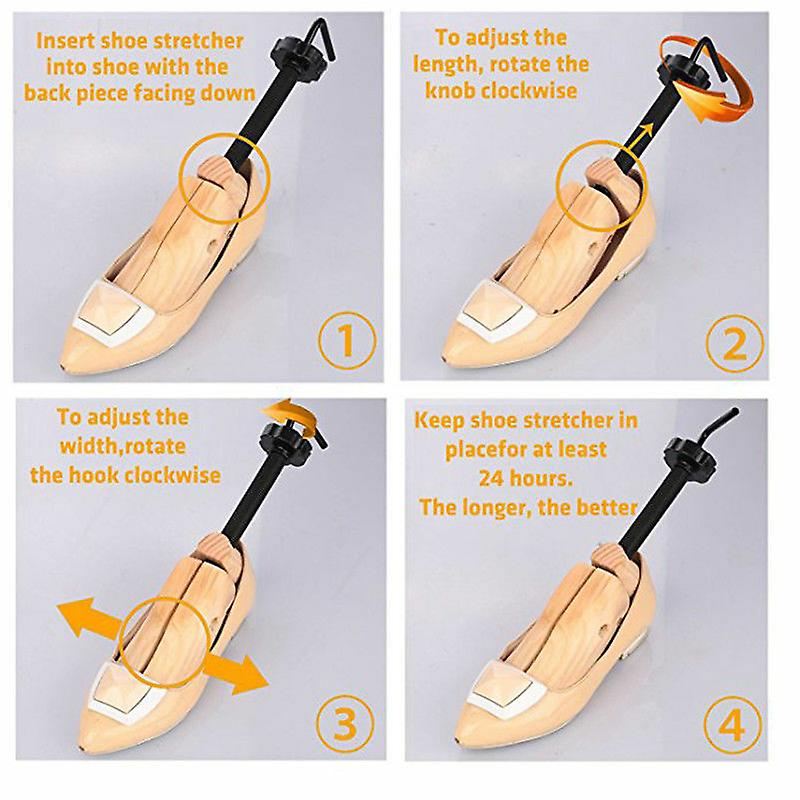 Insert shoe stretcher into shoe with the back piece facing down

1

To adjust the length, rotate the knob clockwise

2

To adjust the width,rotate the hook clockwise

3

Keep shoe stretcher in placefor at least 24 hours. The longer, the better

4